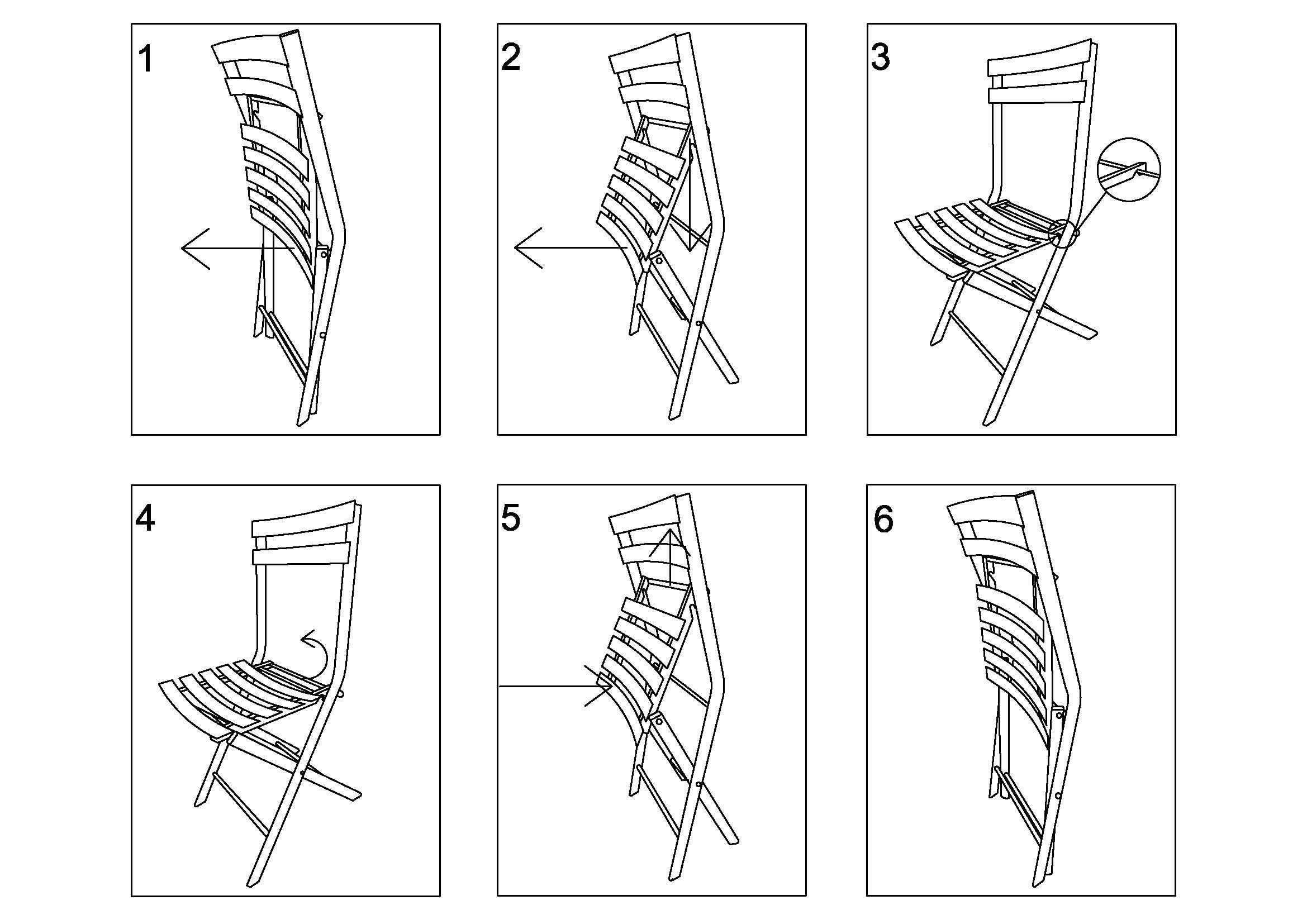 1

2

3

4

5

6